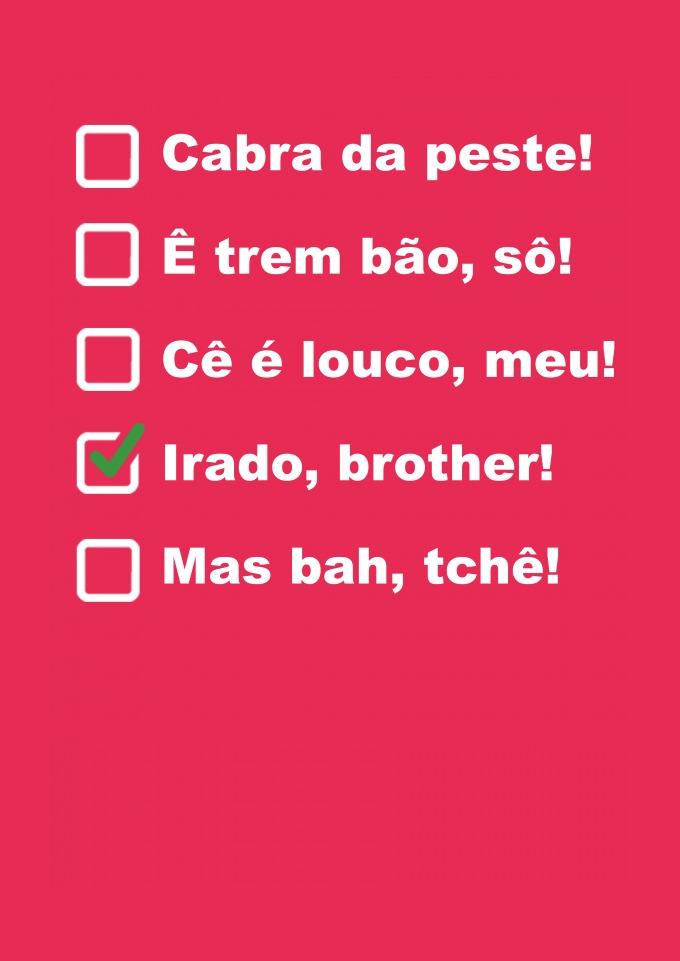 ☐ Cabra da peste!

☐ Ê trem bão, sô!

☐ Cê é louco, meu!

☑ Irado, brother!

☐ Mas bah, tchê!