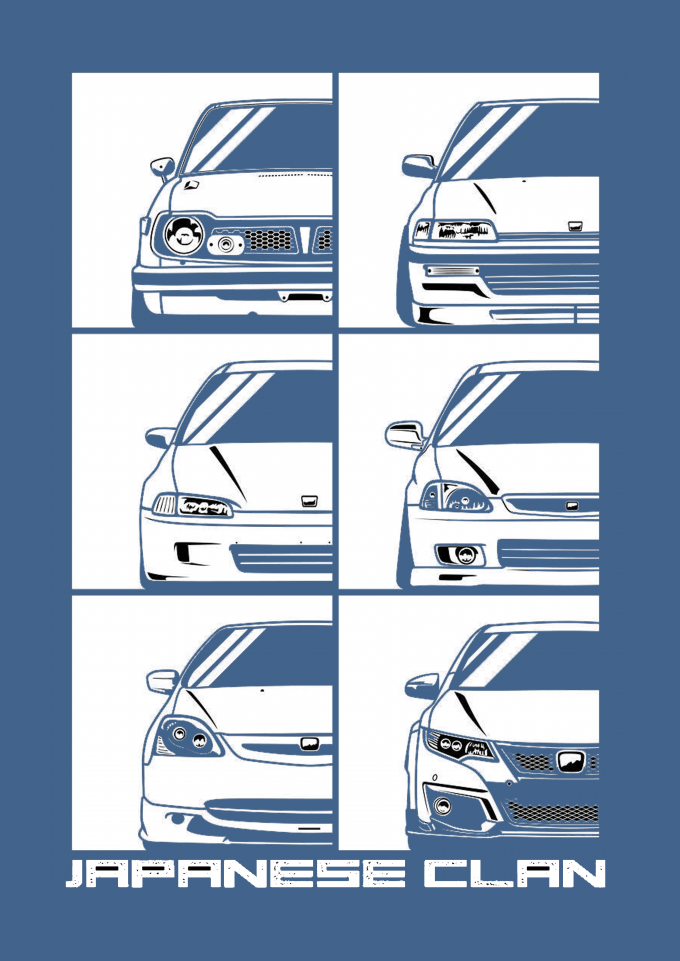 JAPANESE CLAN