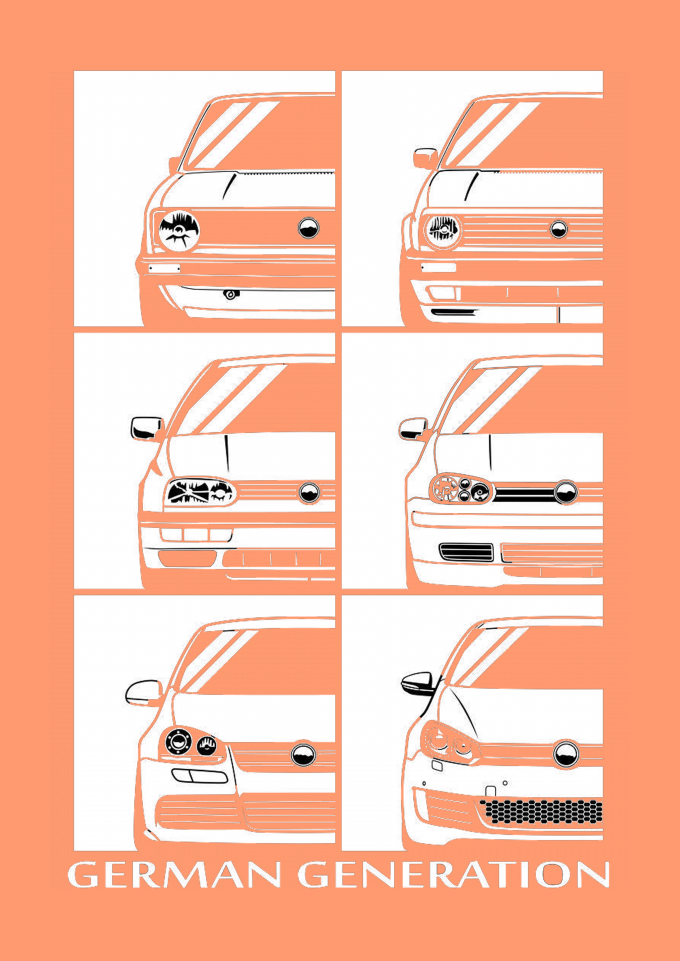 GERMAN GENERATION