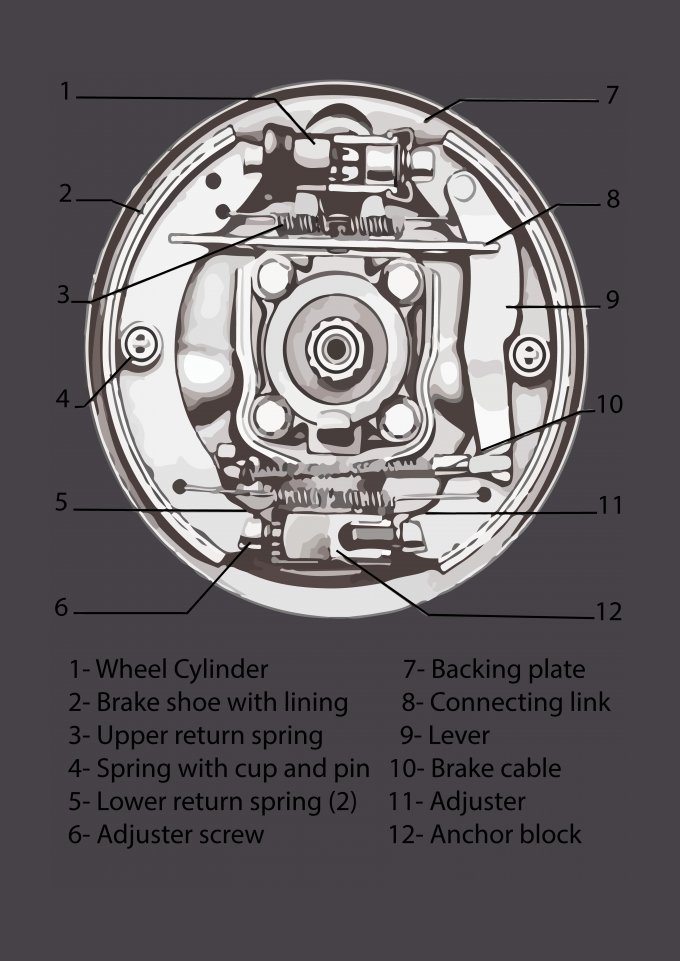 1
2
3
4
5
6
7
8
9
10
11
12

1- Wheel Cylinder
2- Brake shoe with lining
3- Upper return spring
4- Spring with cup and pin
5- Lower return spring (2)
6- Adjuster screw

7- Backing plate
8- Connecting link
9- Lever
10- Brake cable
11- Adjuster
12- Anchor block