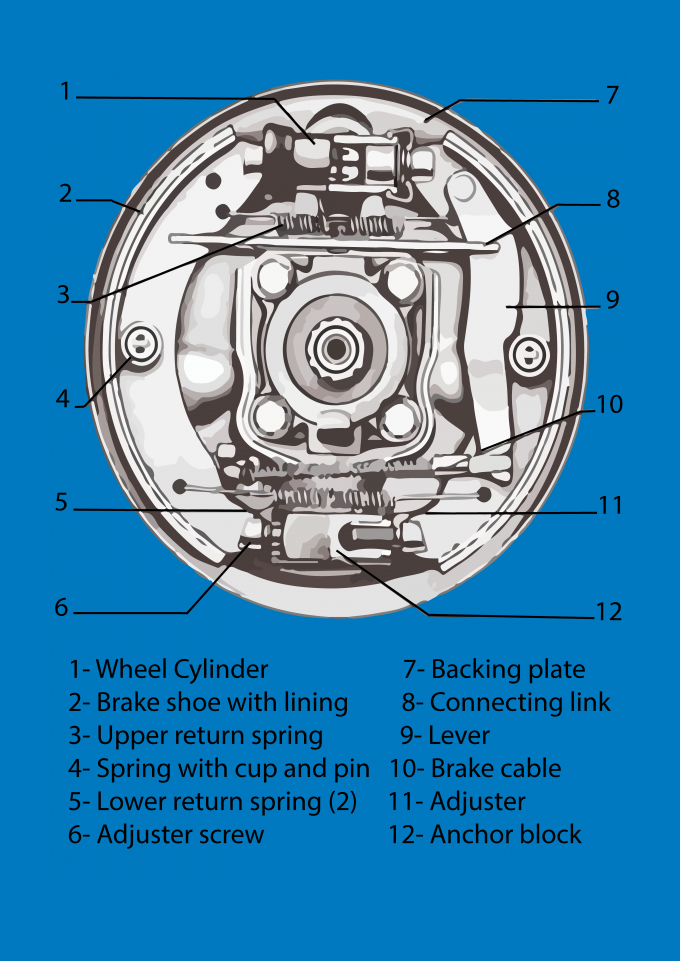 1
2
3
4
5
6
7
8
9
10
11
12

1- Wheel Cylinder
2- Brake shoe with lining
3- Upper return spring
4- Spring with cup and pin
5- Lower return spring (2)
6- Adjuster screw

7- Backing plate
8- Connecting link
9- Lever
10- Brake cable
11- Adjuster
12- Anchor block