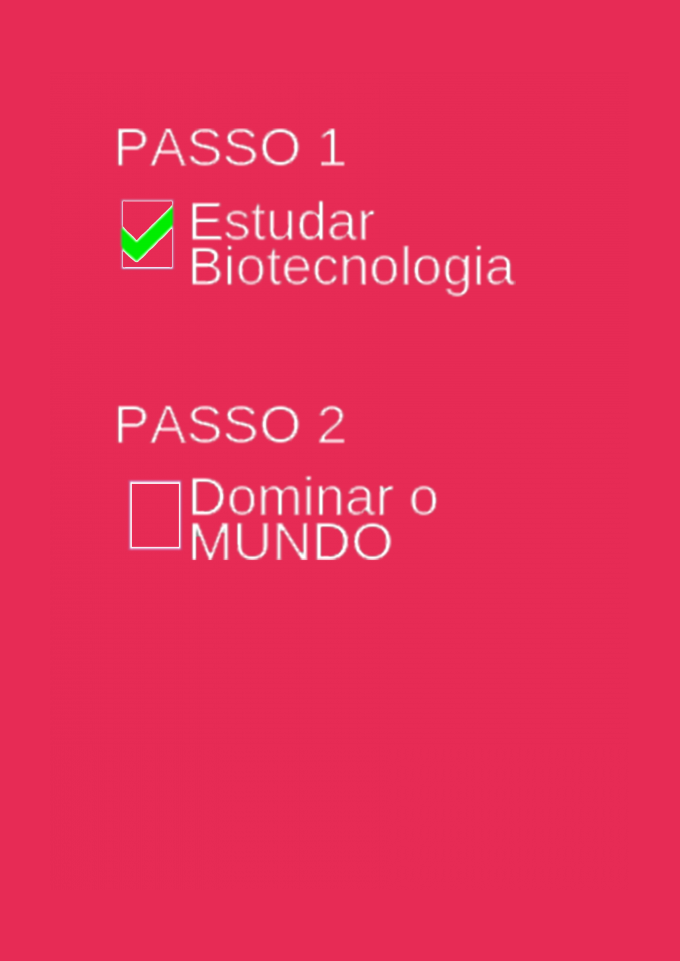 PASSO 1

Estudar Biotecnologia

PASSO 2

Dominar o MUNDO